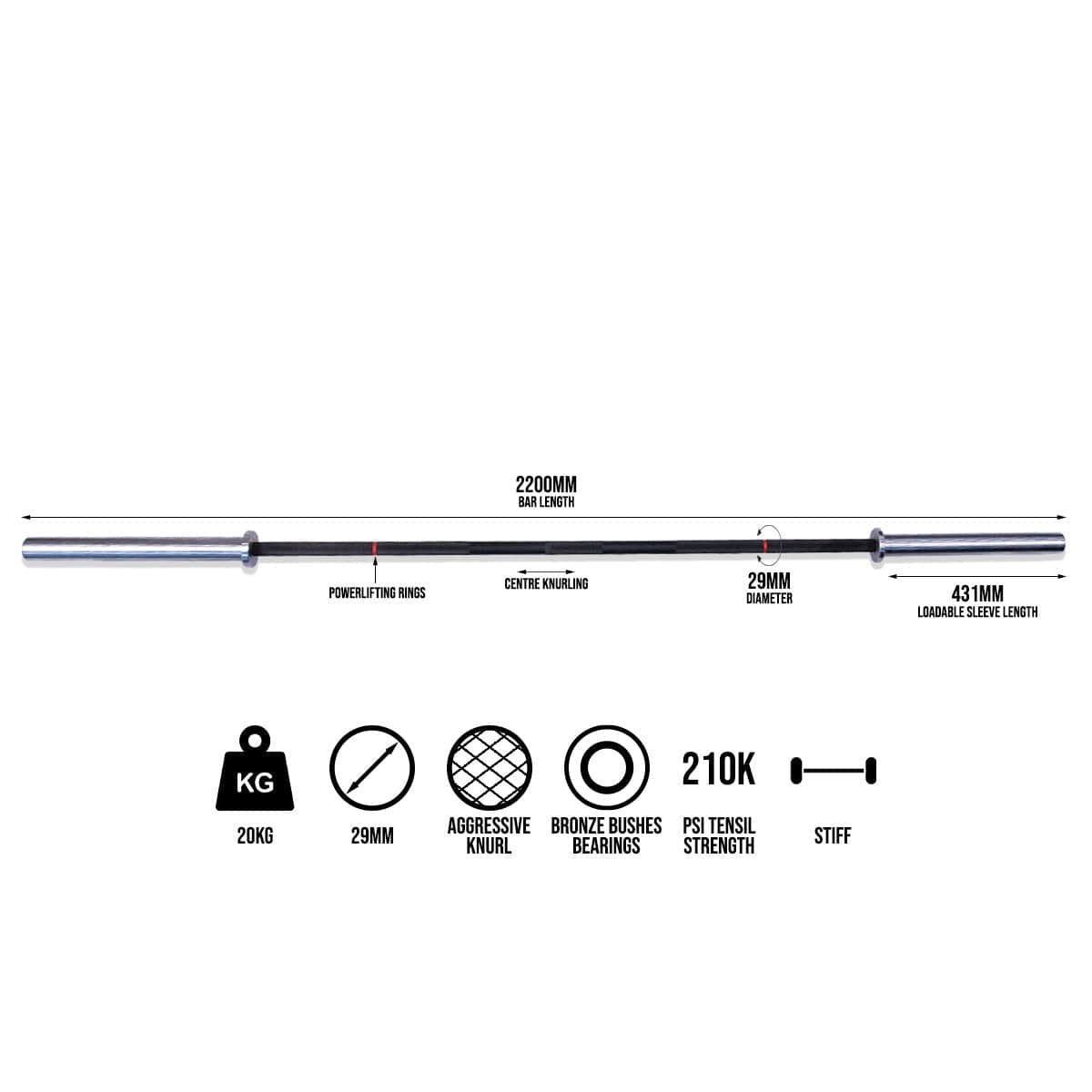 2200MM
BAR LENGTH

POWERLIFTING RINGS

CENTRE KNURLING

29MM
DIAMETER

431MM
LOADABLE SLEEVE LENGTH

KG

20KG

29MM

AGGRESSIVE KNURL

BRONZE BUSHES BEARINGS

210K

PSI TENSIL STRENGTH

STIFF